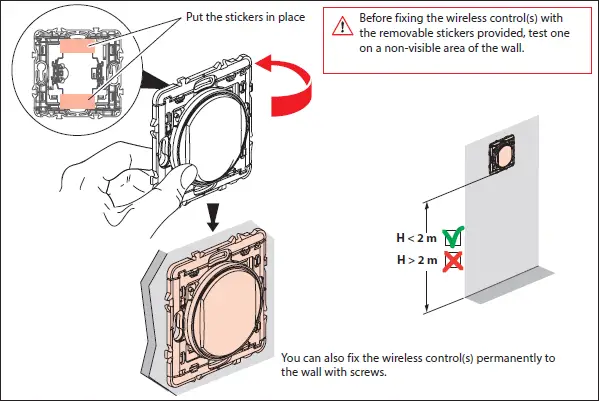 Put the stickers in place

Before fixing the wireless control(s) with the removable stickers provided, test one on a non-visible area of the wall.

H < 2 m

H > 2 m

You can also fix the wireless control(s) permanently to the wall with screws.