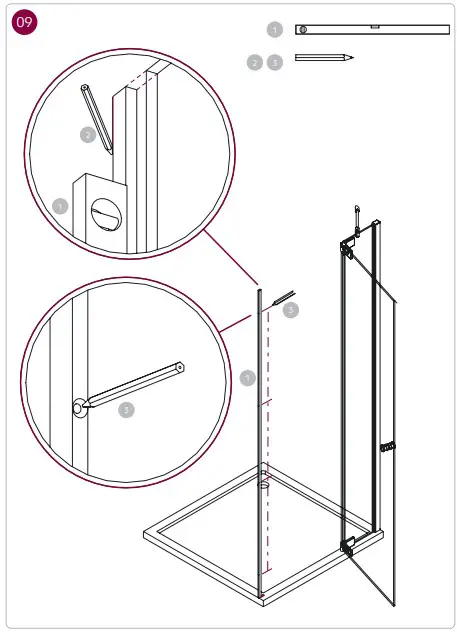 09

1

2 3

2

1

3

3

1