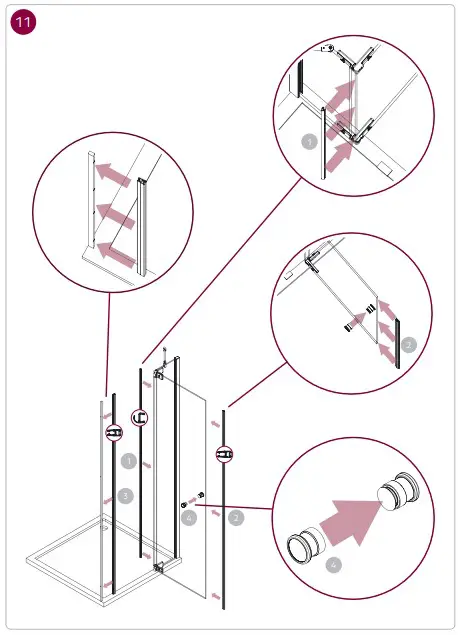 11

1

2

1

3

4

2

4