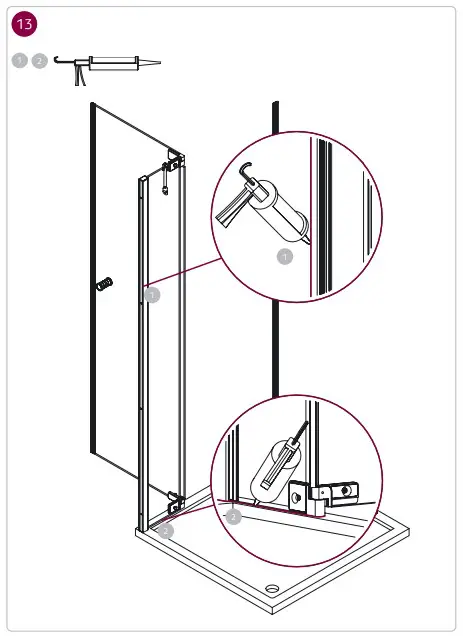 13

1 2

1

1

2

2