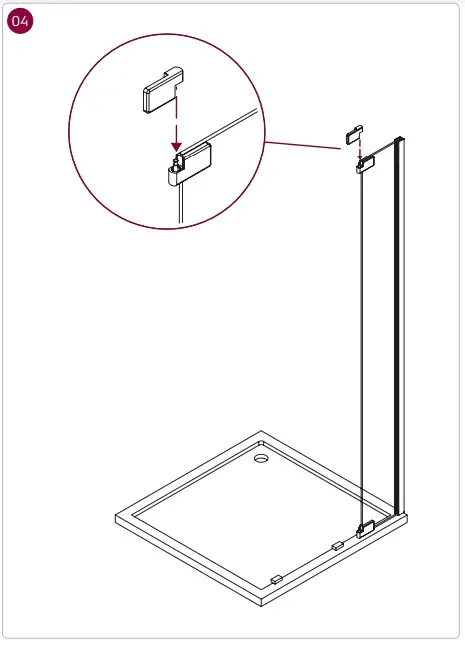 04