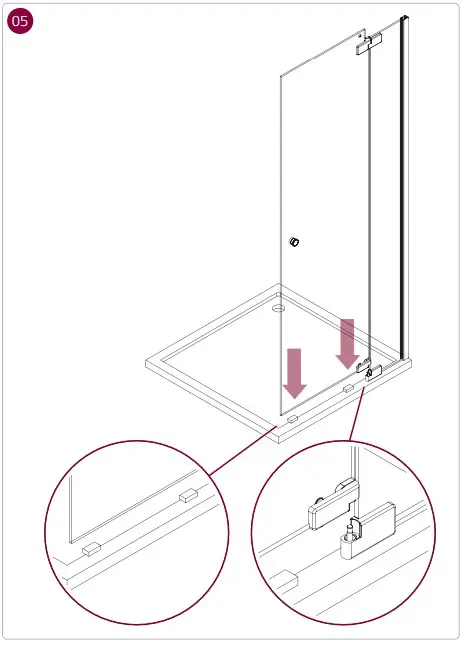 05