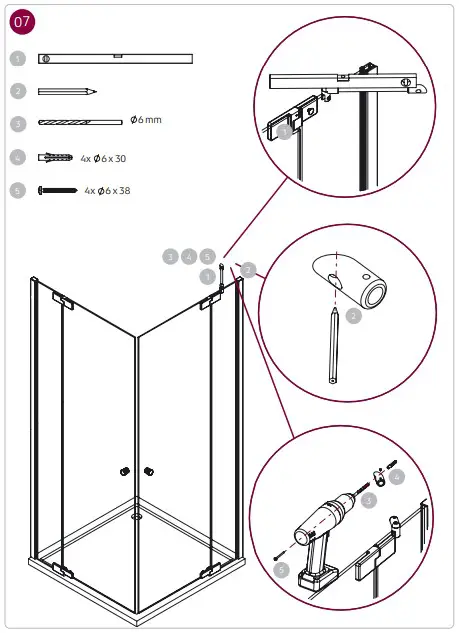 07

1

2

3 Ø6 mm

4 4x Ø6 x 30

5 4x Ø6 x 38

3 4 5

1

2

1

2

4

3

5