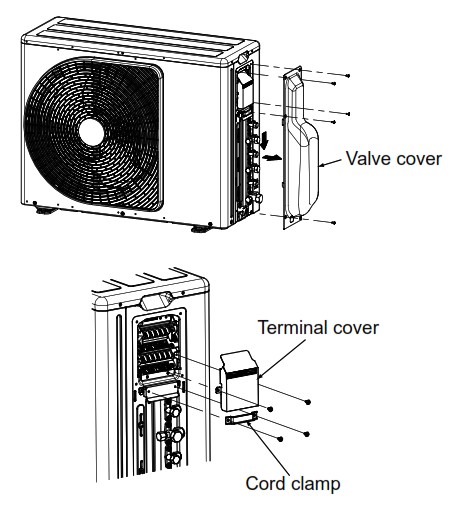 Valve cover

Terminal cover

Cord clamp