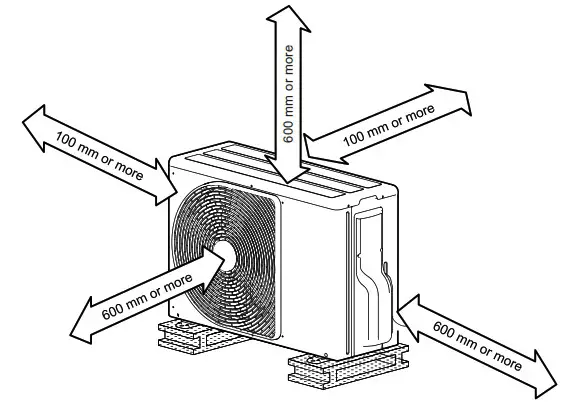 600 mm or more

100 mm or more

100 mm or more

600 mm or more

600 mm or more