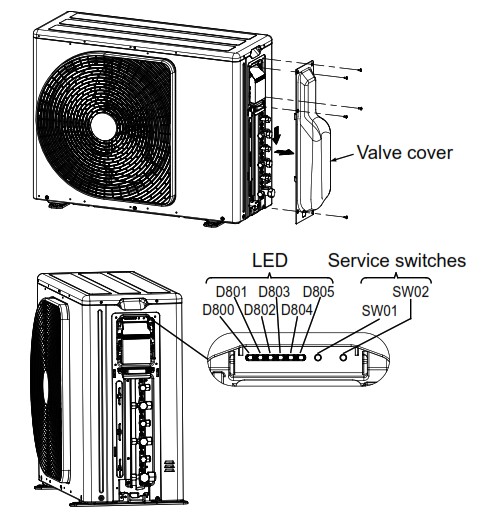 Valve cover

LED

Service switches

D801 D803 D805

D800 D802 D804

SW02

SW01