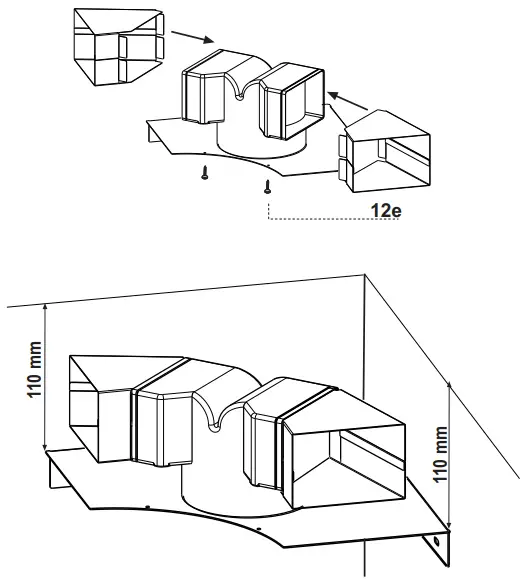 12e

110 mm

110 mm