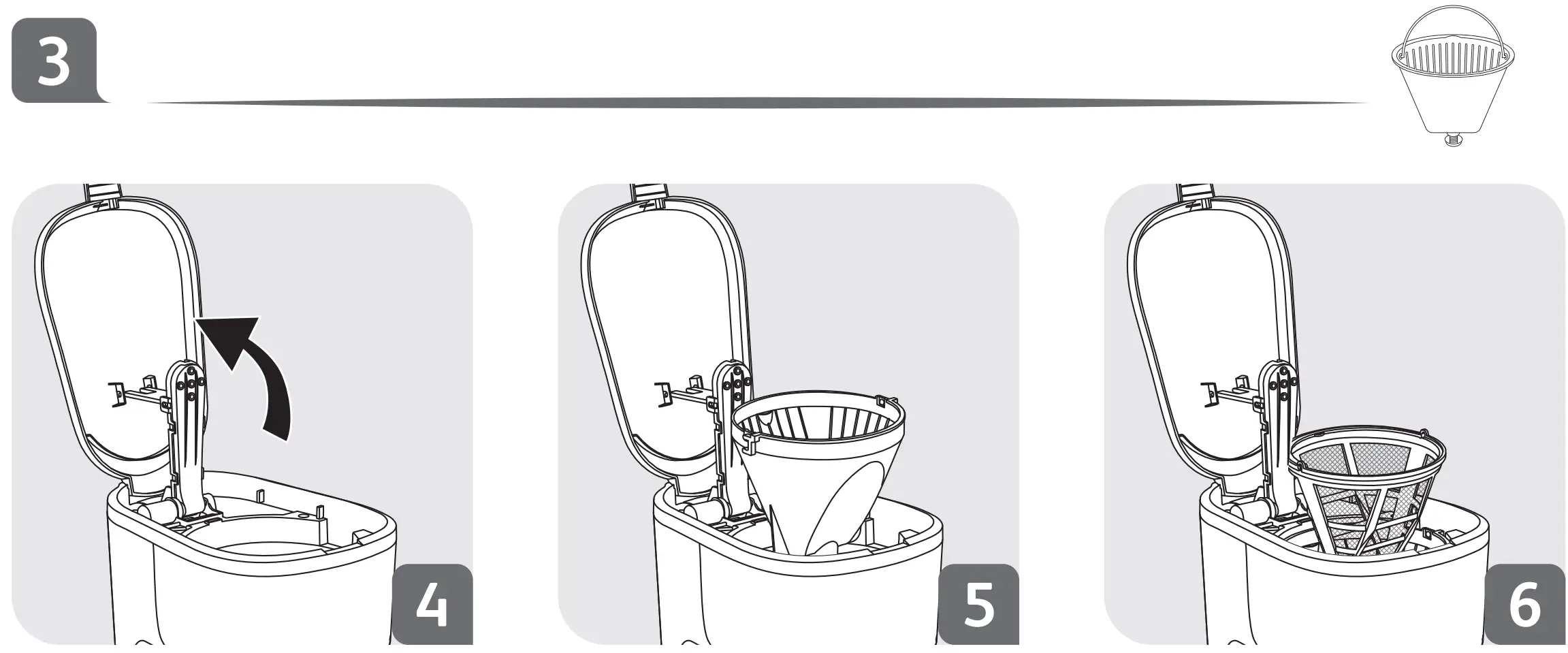 3

4

5

6