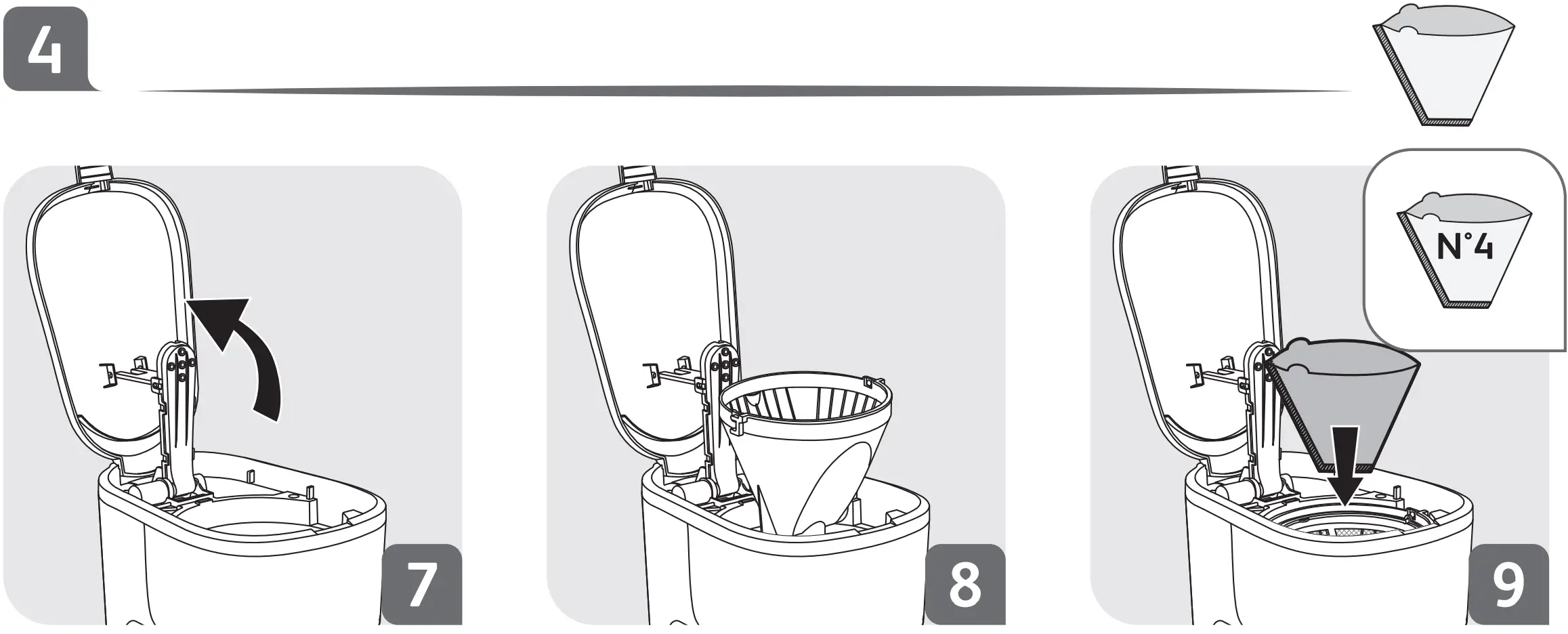 4

N°4

7

8

9