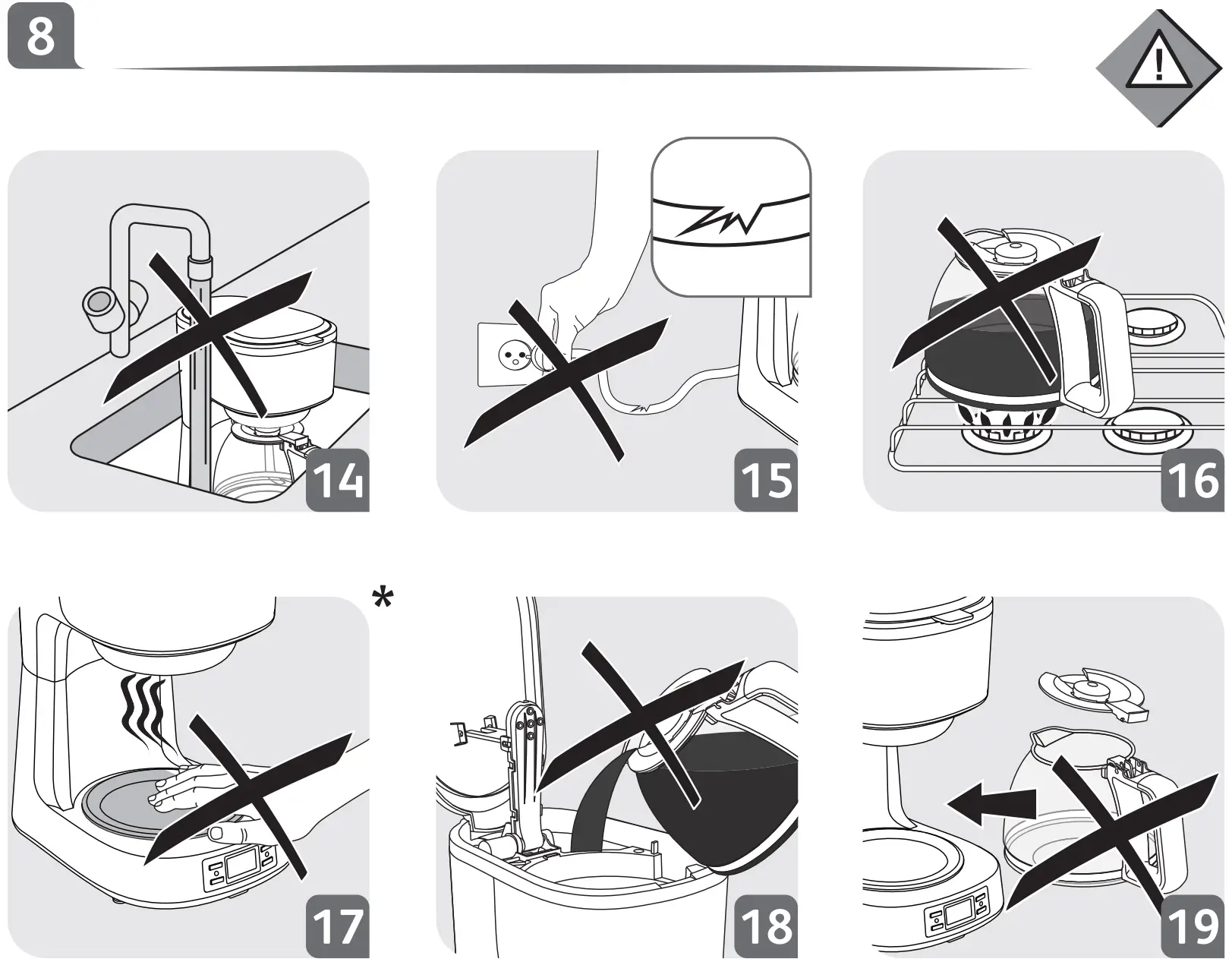 8

!

14

15

16

*

17

18

19