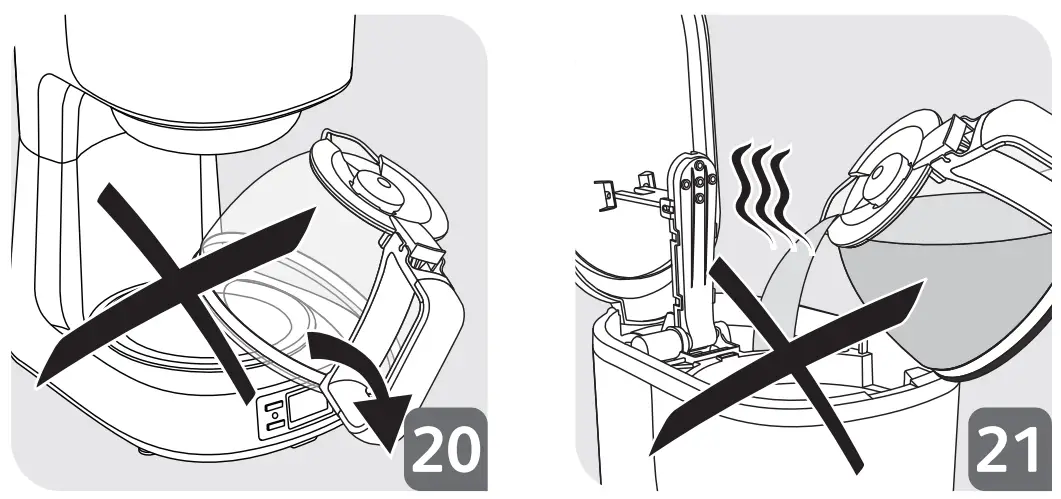 20

21