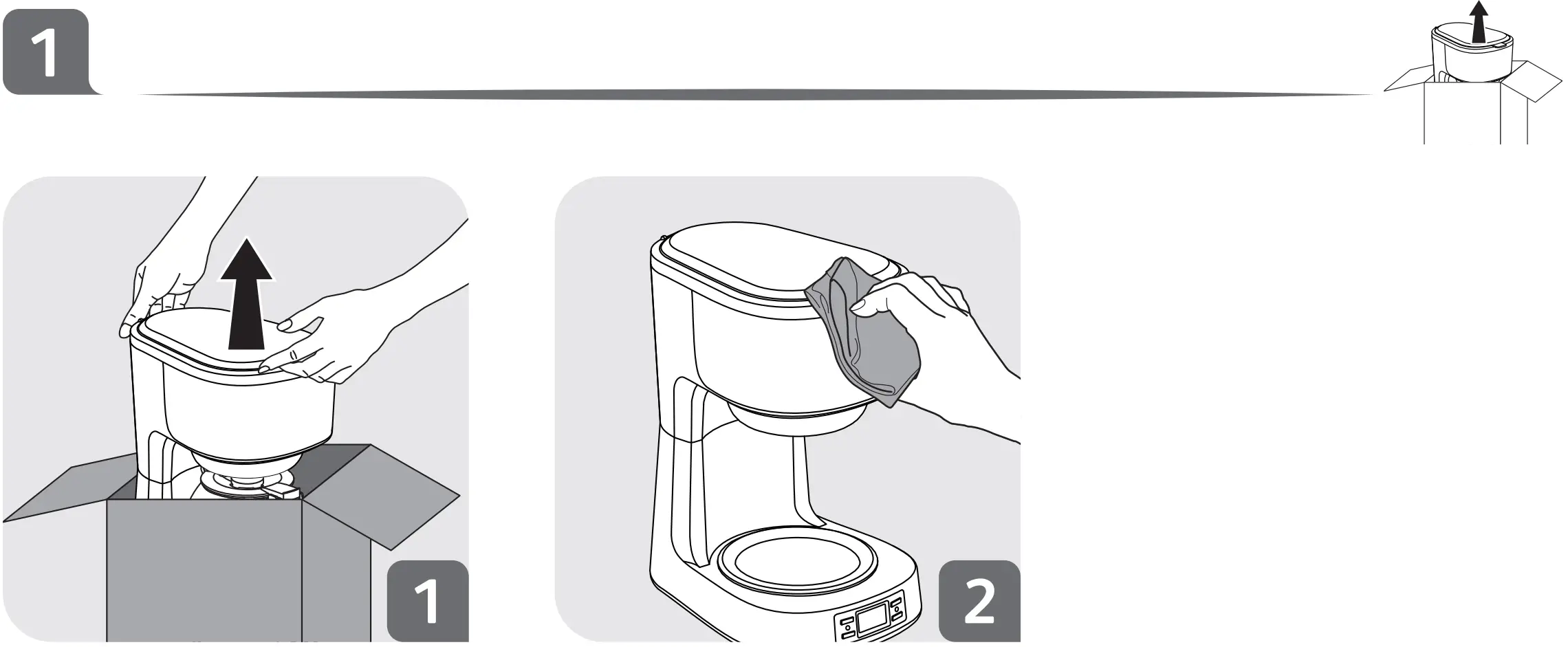 1

1

2