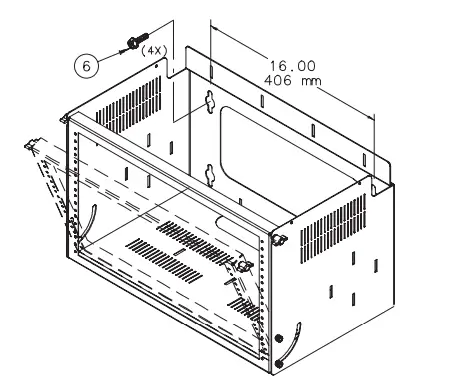 6
(4X)
16.00
406 mm