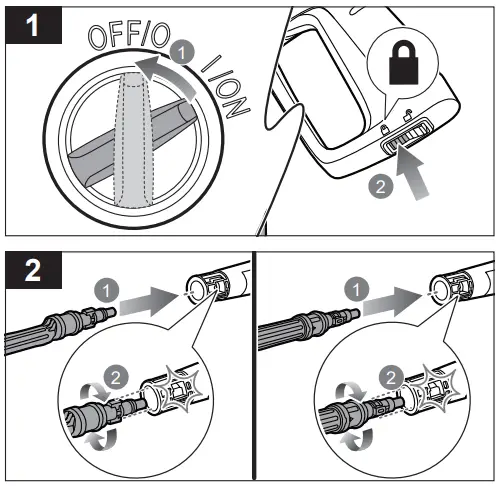 1
OFF/O
1
I/ON
2

2
1
2

1
2