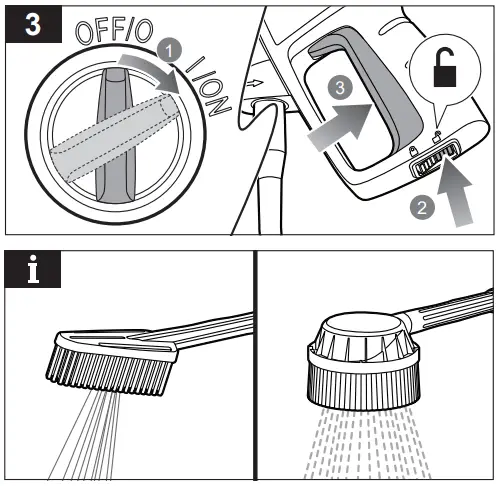 3

OFF/O

1

I/ON

3

2

i