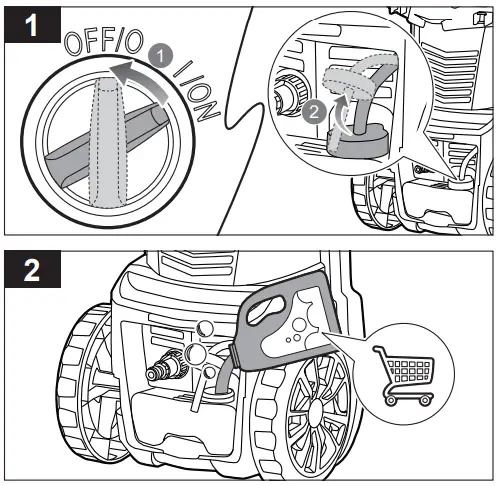 1

OFF/O

1

I/ON

2

2