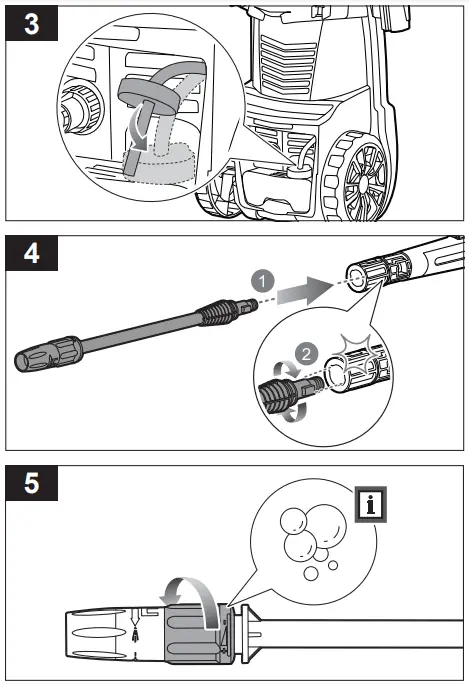 3

4

1

2

5

i