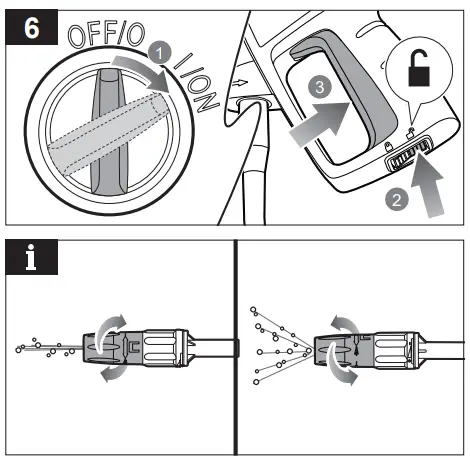 6

OFF/O

1

I/ON

3

2

i