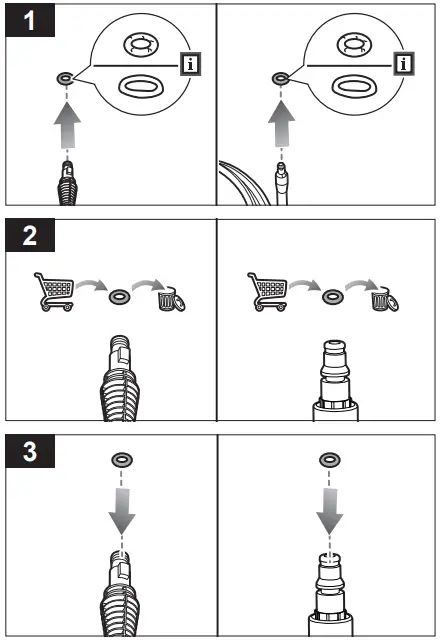 1

i

i

2

3