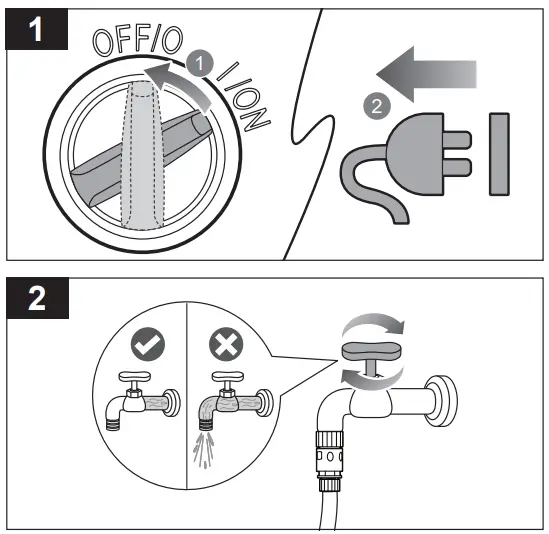 1

OFF/O

1

I/ON

2

2