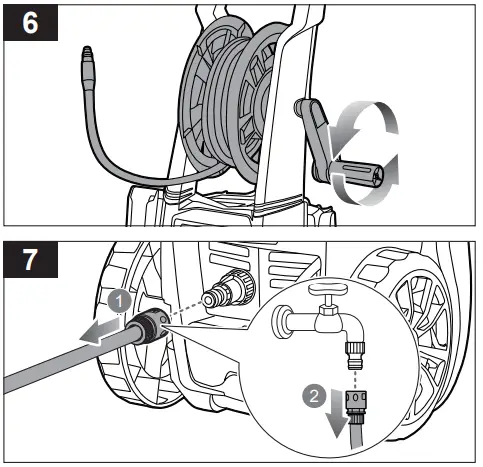 6

7

1

2