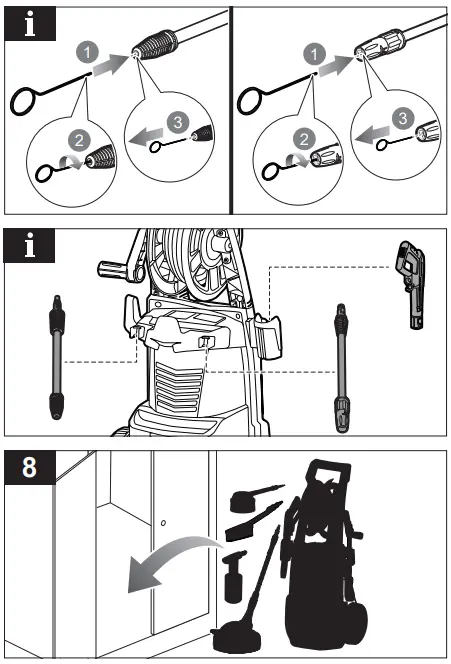 i
1
2
3
1
2
3
i
8