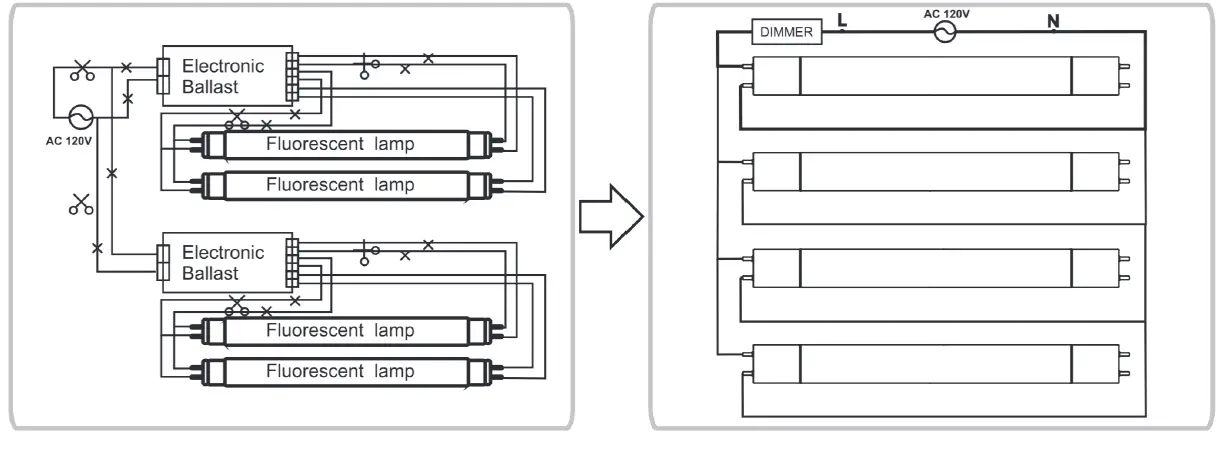 Electronic Ballast

AC 120V

Fluorescent lamp

Fluorescent lamp

Electronic Ballast

Fluorescent lamp

Fluorescent lamp

DIMMER

L

AC 120V

N