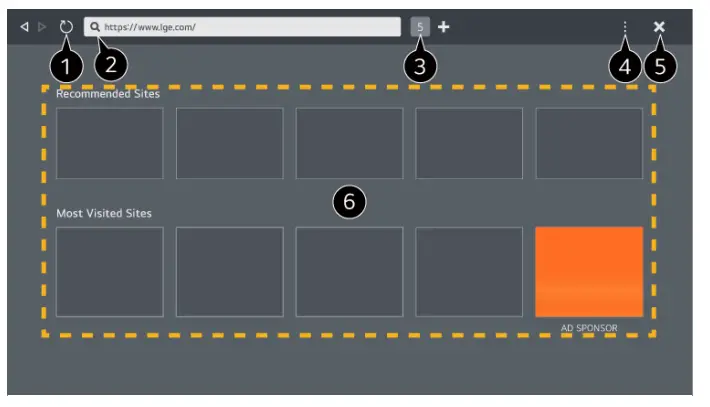 https://www.lge.com/

5

1 2 3 4 5

Recommended Sites

6

Most Visited Sites

AD SPONSOR