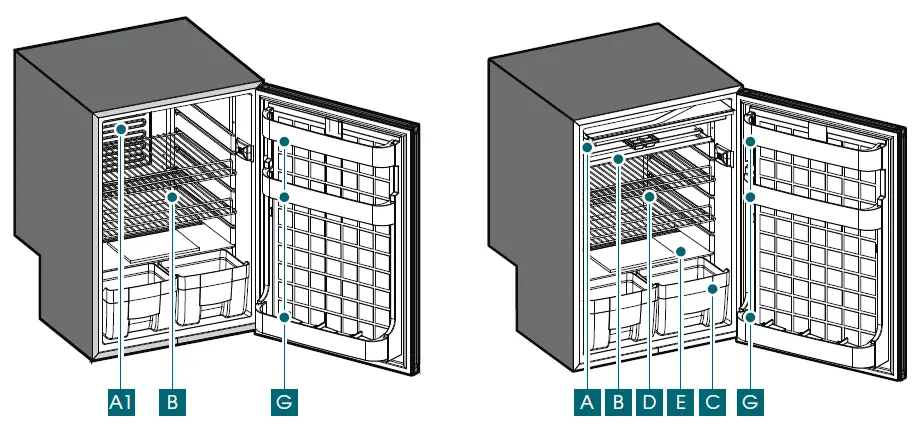 A1 B G

A B D E C G