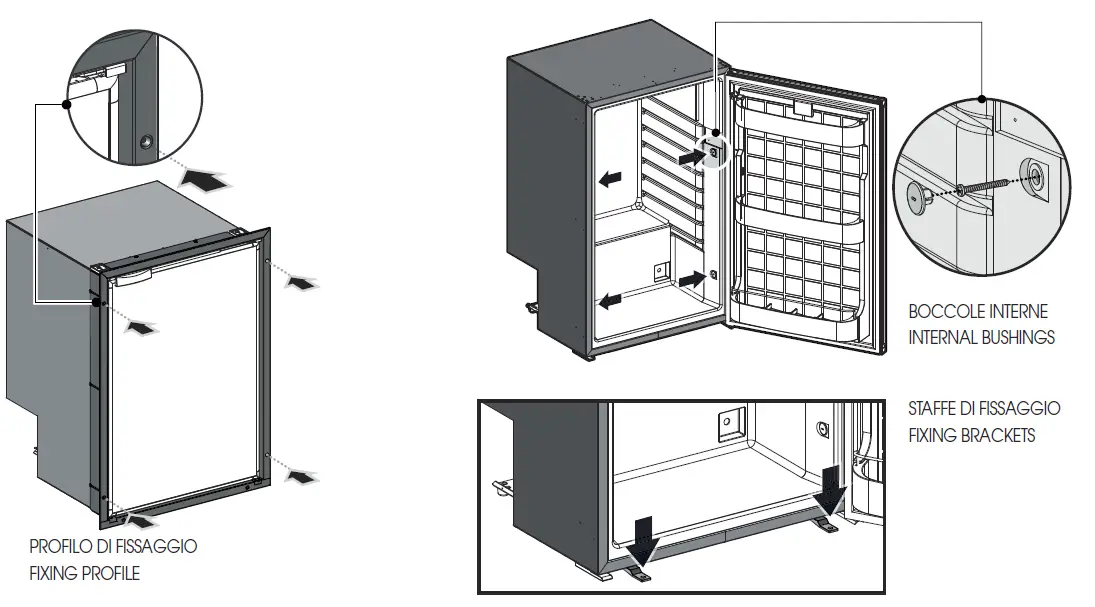 PROFILO DI FISSAGGIO
FIXING PROFILE

BOCCOLE INTERNE
INTERNAL BUSHINGS

STAFFE DI FISSAGGIO
FIXING BRACKETS