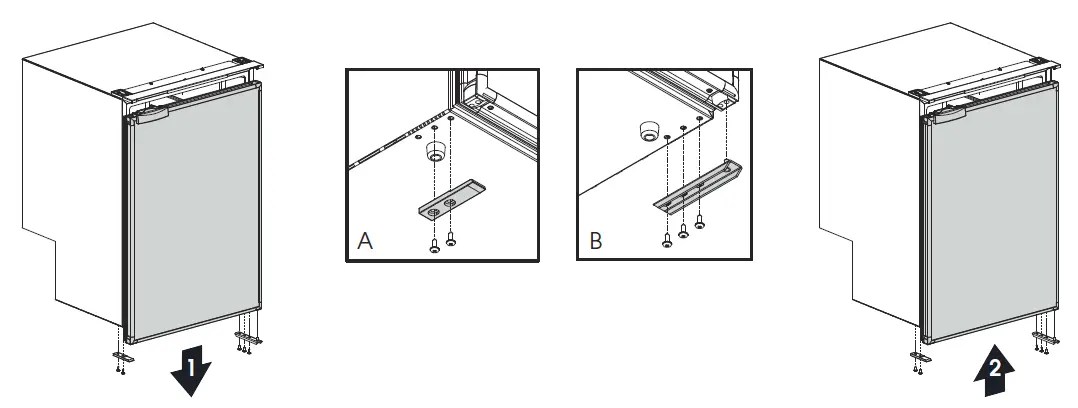 1
A
B
2