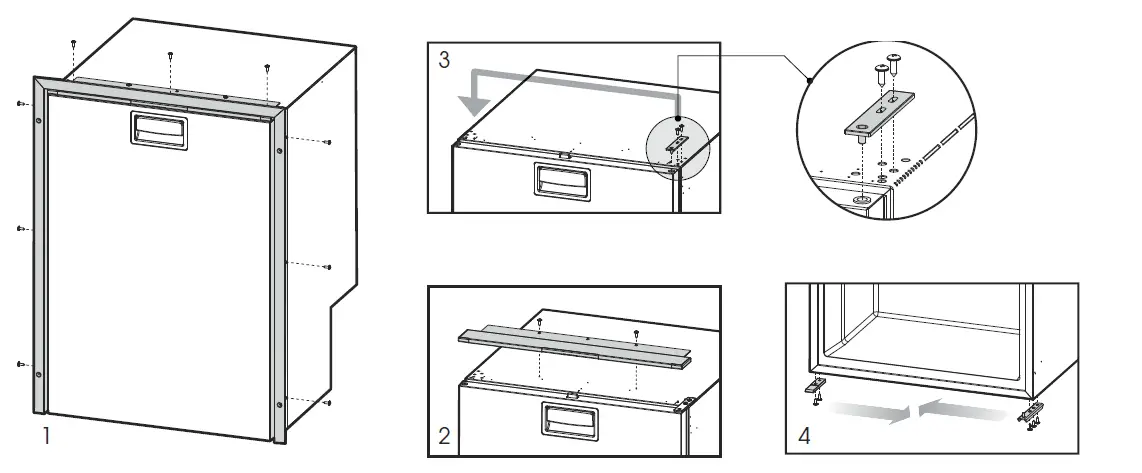 1

3

2

4