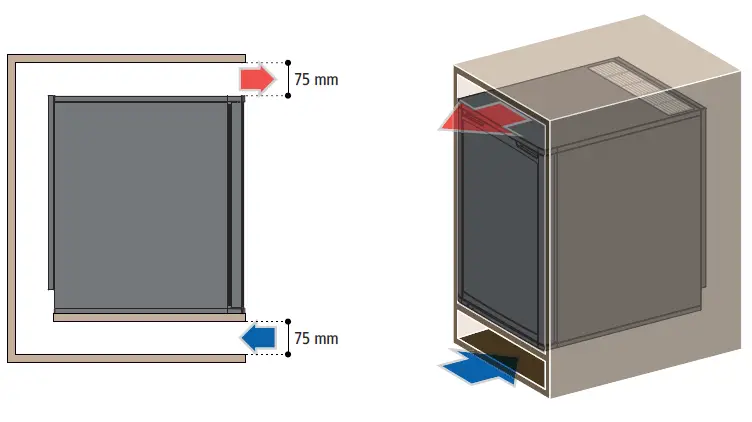 75 mm

75 mm