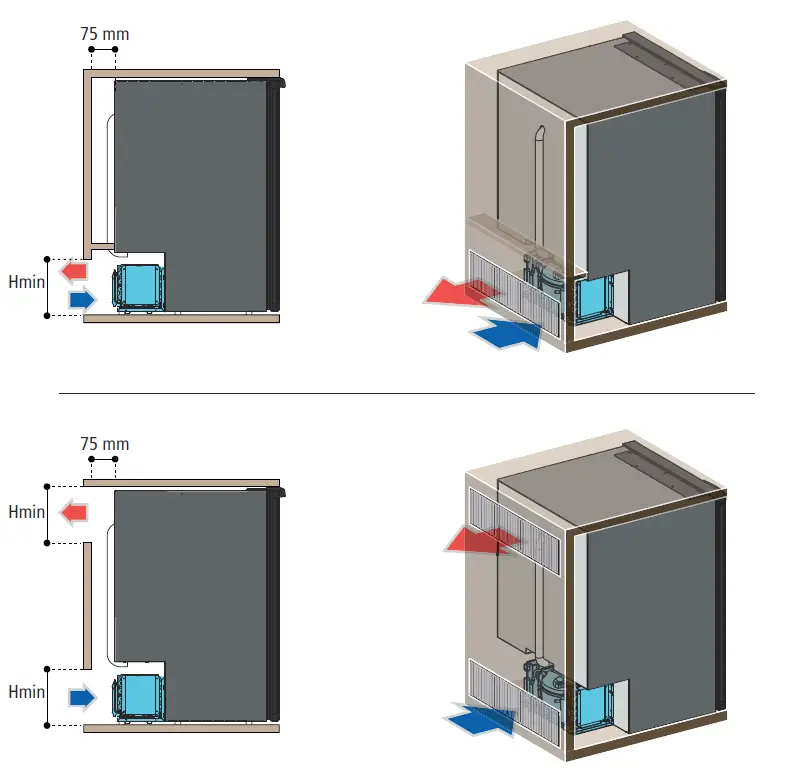 75 mm

Hmin

75 mm

Hmin

Hmin