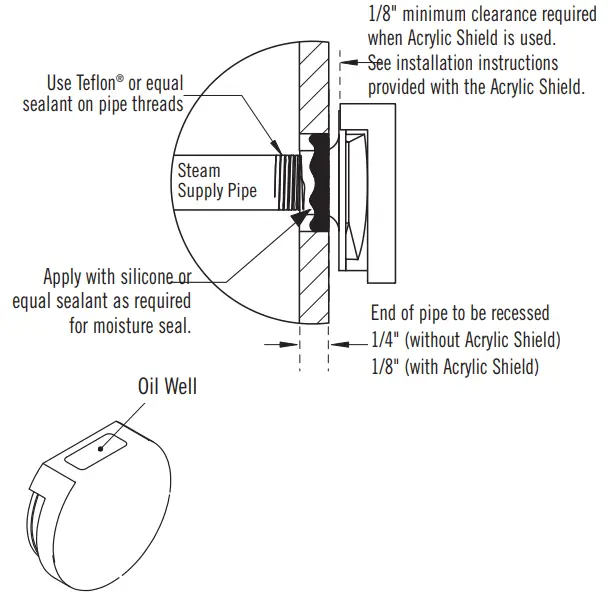 1/8" minimum clearance required when Acrylic Shield is used. See installation instructions provided with the Acrylic Shield.

Use Teflon® or equal sealant on pipe threads

Steam Supply Pipe

Apply with silicone or equal sealant as required for moisture seal.

End of pipe to be recessed 1/4" (without Acrylic Shield) 1/8" (with Acrylic Shield)

Oil Well