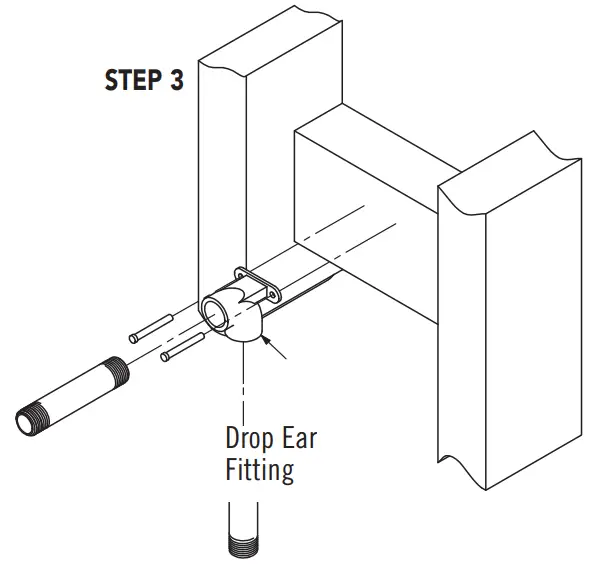 STEP 3

Drop Ear Fitting