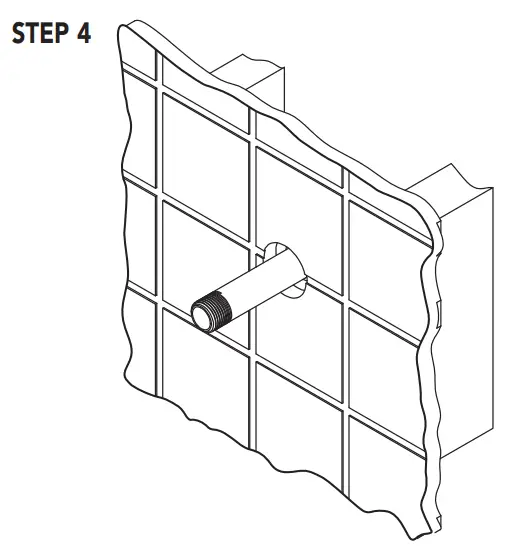 STEP 4