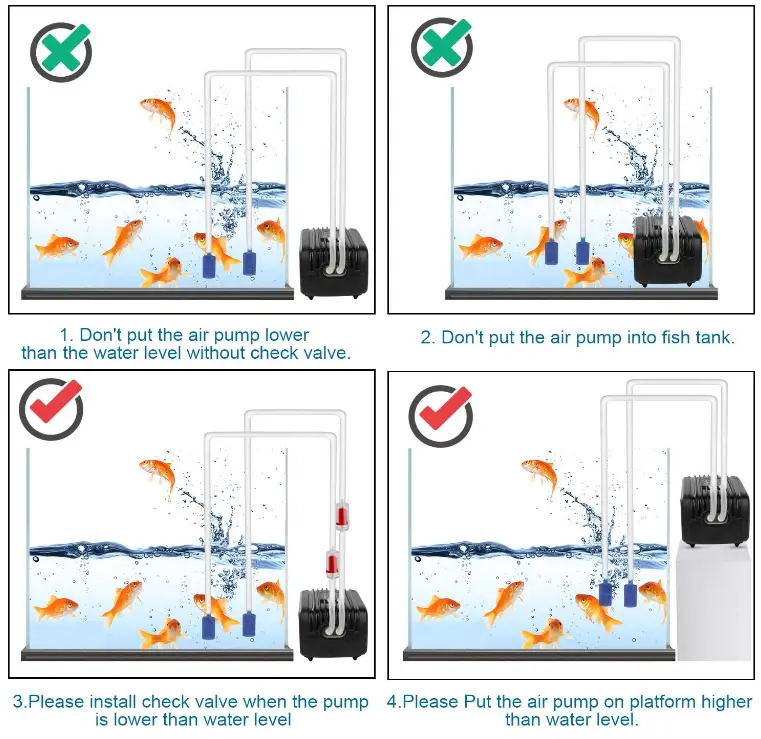 1. Don't put the air pump lower than the water level without check valve.

2. Don't put the air pump into fish tank.

3.Please install check valve when the pump is lower than water level

4.Please Put the air pump on platform higher than water level.