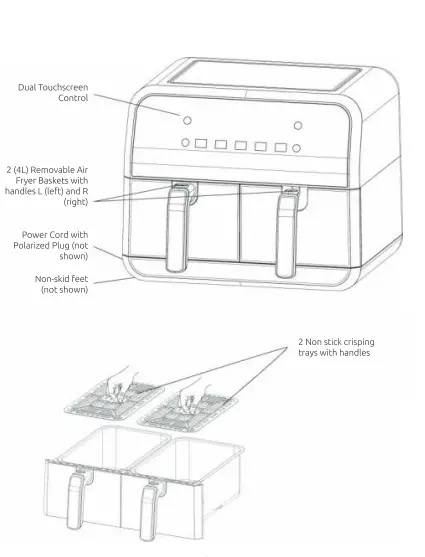 Dual Touchscreen Control

2 (4L) Removable Air Fryer Baskets with handles L (left) and R (right)

Power Cord with Polarized Plug (not shown)

Non-skid feet (not shown)

2 Non stick crisping trays with handles