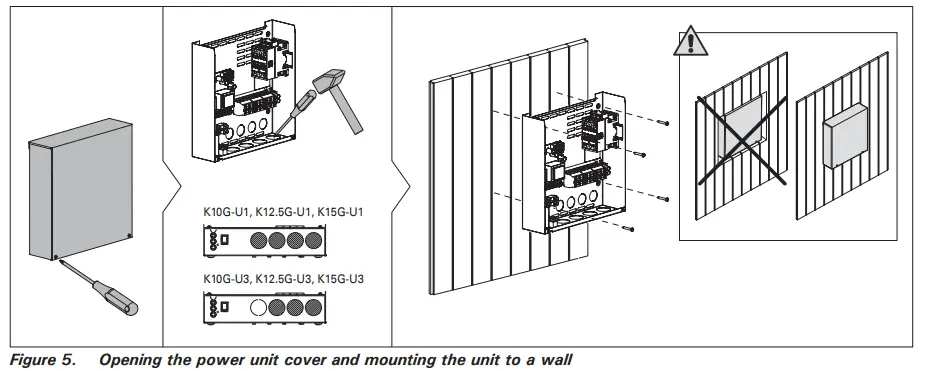 K10G-U1, K12.5G-U1, K15G-U1

K10G-U3, K12.5G-U3, K15G-U3

Figure 5. Opening the power unit cover and mounting the unit to a wall