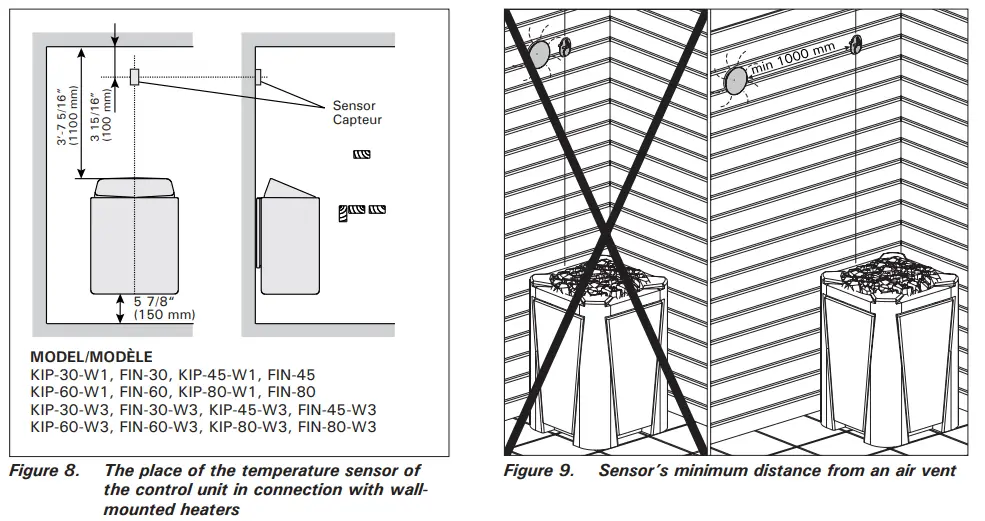 3'-7 5/16"
(1100 mm)

3 15/16"
(100 mm)

Sensor
Capteur

5 7/8"
(150 mm)

MODEL/MODÈLE
KIP-30-W1, FIN-30, KIP-45-W1, FIN-45
KIP-60-W1, FIN-60, KIP-80-W1, FIN-80
KIP-30-W3, FIN-30-W3, KIP-45-W3, FIN-45-W3
KIP-60-W3, FIN-60-W3, KIP-80-W3, FIN-80-W3

Figure 8. The place of the temperature sensor of the control unit in connection with wall-mounted heaters

min 1000 mm

Figure 9. Sensor's minimum distance from an air vent