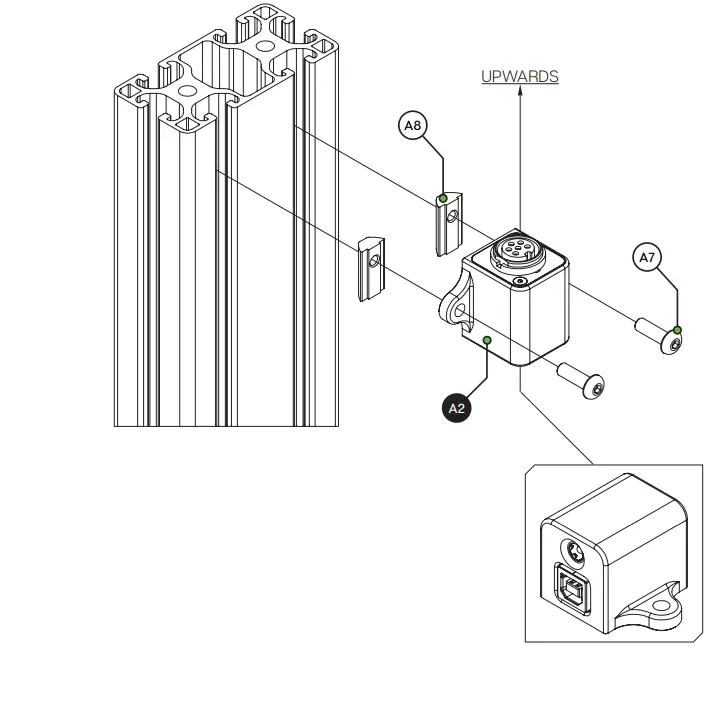 UPWARDS

A8

A7

A2