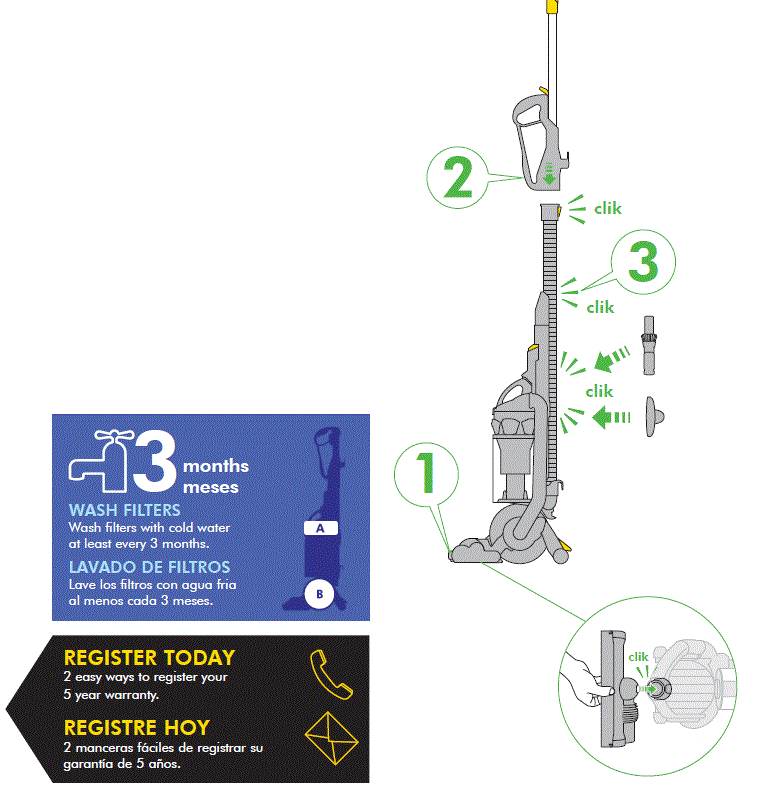 2

clik

3

clik

clik

1

clik

3 months meses

WASH FILTERS
Wash filters with cold water at least every 3 months.

LAVADO DE FILTROS
Lave los filtros con agua fria al menos cada 3 meses.

A

B

REGISTER TODAY
2 easy ways to register your 5 year warranty.

REGISTRE HOY
2 manceras fáciles de registrar su garantía de 5 años.