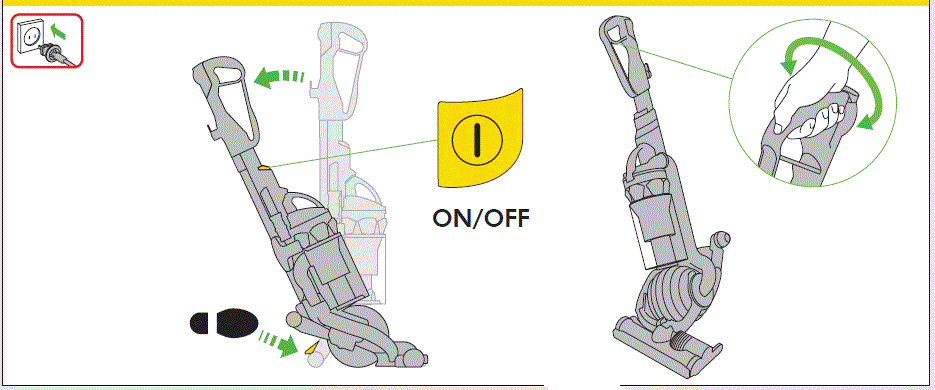 ON/OFF