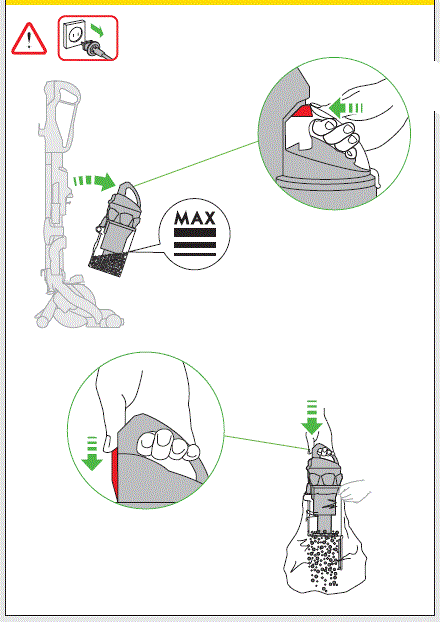 MAX