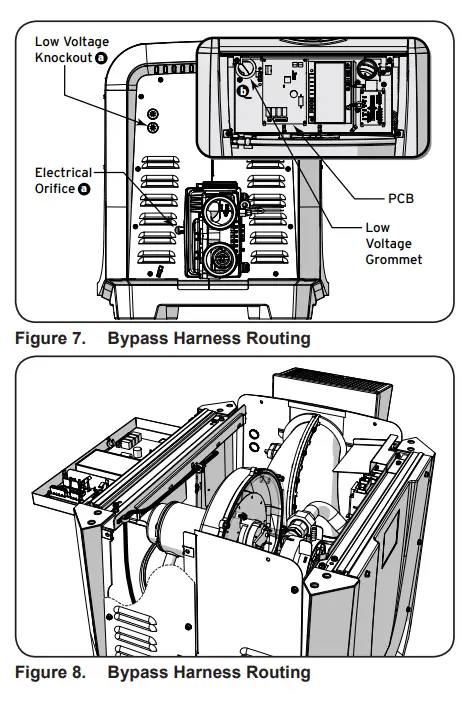 Low Voltage Knockout a

b

Electrical Orifice a

PCB

Low Voltage Grommet

Figure 7. Bypass Harness Routing

Figure 8. Bypass Harness Routing