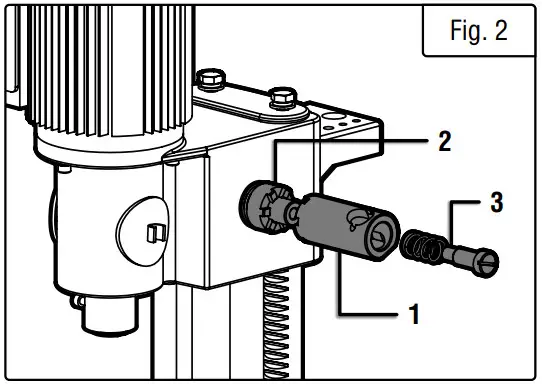 Fig. 2

2

3

1