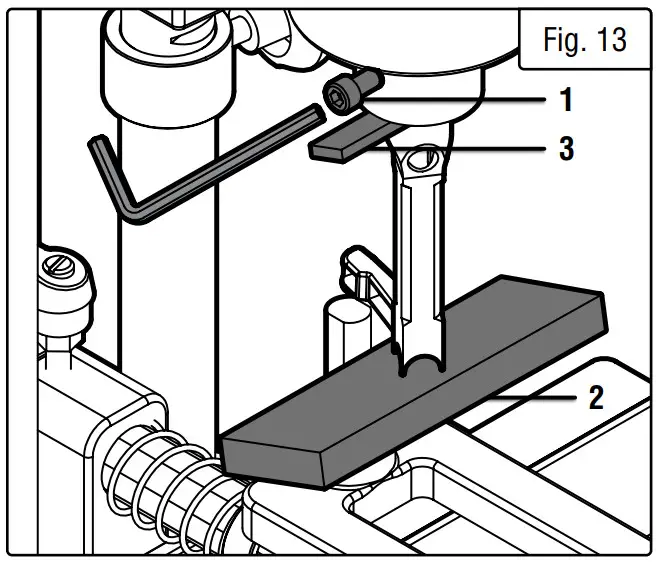 Fig. 13

1

3

2