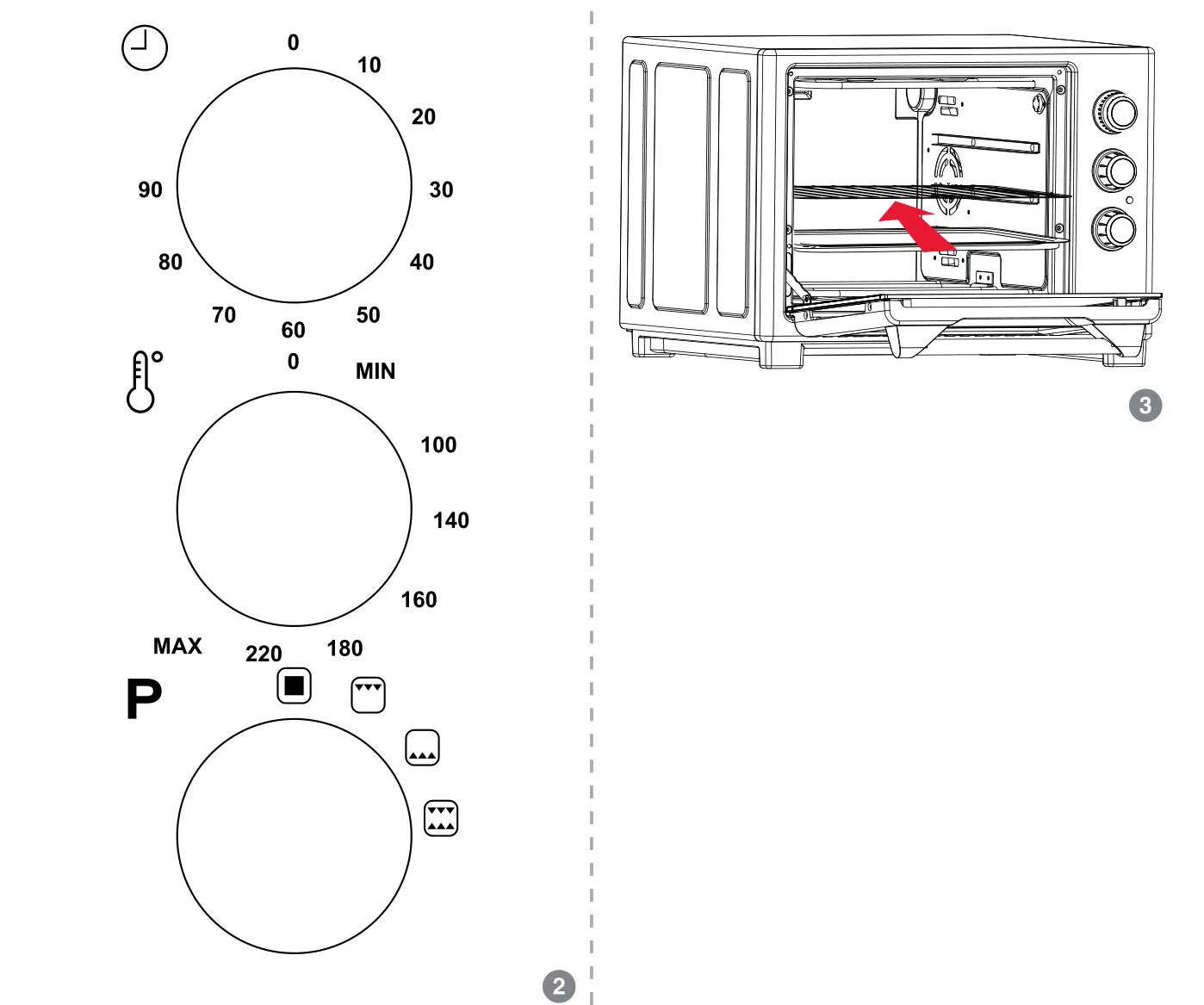 0
10
20
30
40
50
60
70
80
90

0
MIN
100
140
160
180
220
MAX

P

2

3