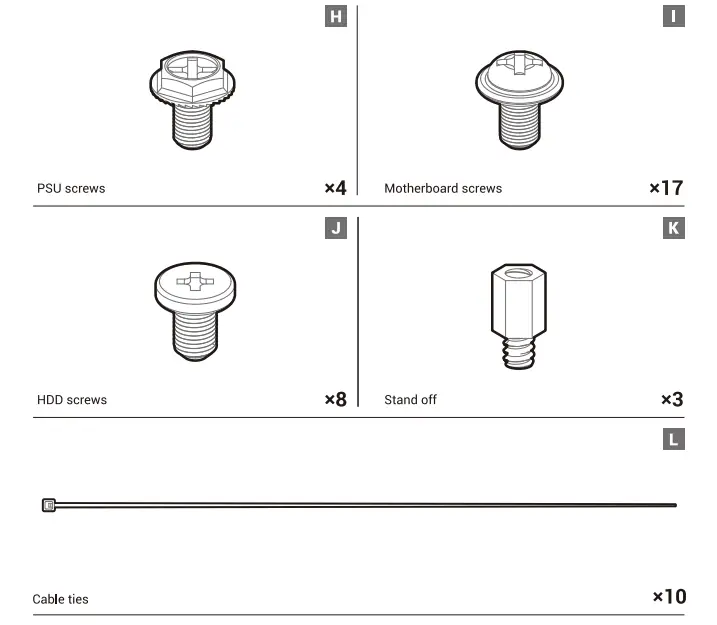 H

PSU screws ×4

I

Motherboard screws ×17

J

HDD screws ×8

K

Stand off ×3

L

Cable ties ×10